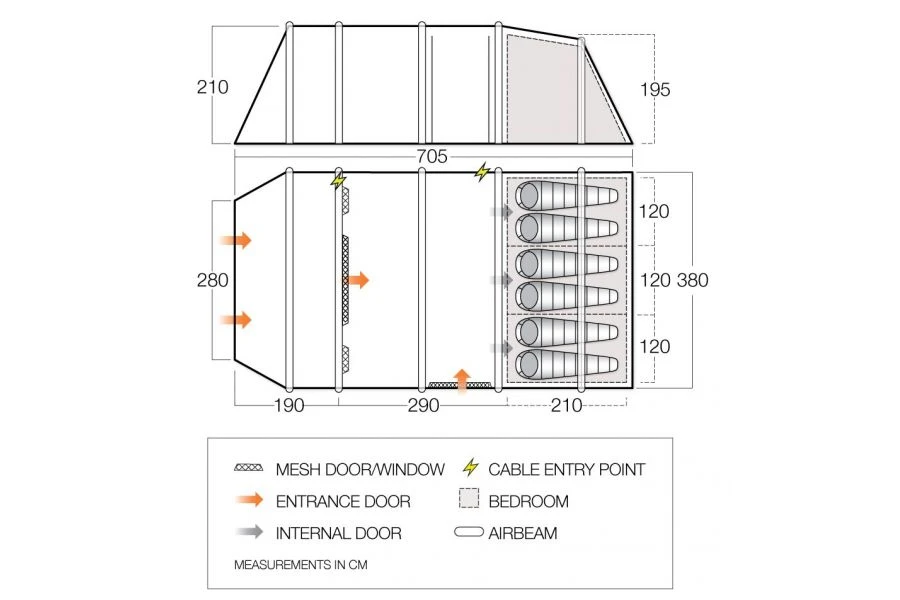 210

195

705

280

120

120 380

120

190

290

210

MESH DOOR/WINDOW

CABLE ENTRY POINT

ENTRANCE DOOR

BEDROOM

INTERNAL DOOR

AIRBEAM

MEASUREMENTS IN CM